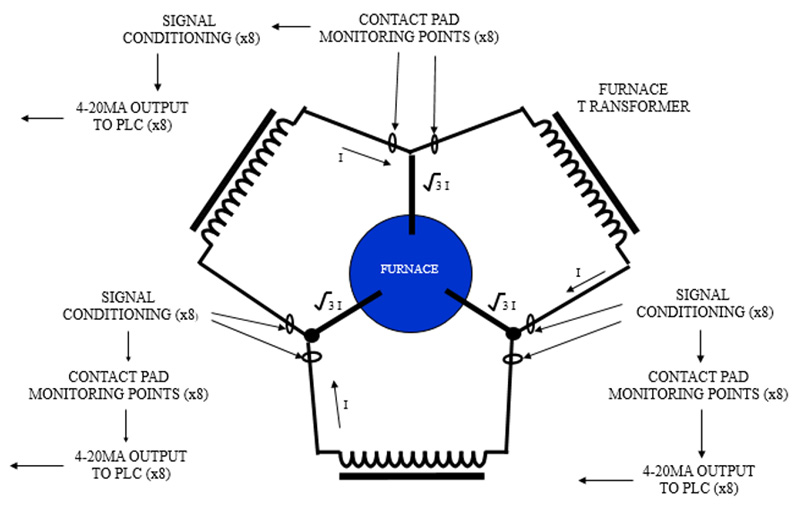 SIGNAL CONDITIONING (x8)

CONTACT PAD MONITORING POINTS (x8)

4-20MA OUTPUT TO PLC (x8)

FURNACE T RANSFORMER

I

$\sqrt{3}$ I

FURNACE

I

SIGNAL CONDITIONING (x8)

$\sqrt{3}$ I

$\sqrt{3}$ I

SIGNAL CONDITIONING (x8)

CONTACT PAD MONITORING POINTS (x8)

I

CONTACT PAD MONITORING POINTS (x8)

4-20MA OUTPUT TO PLC (x8)

4-20MA OUTPUT TO PLC (x8)